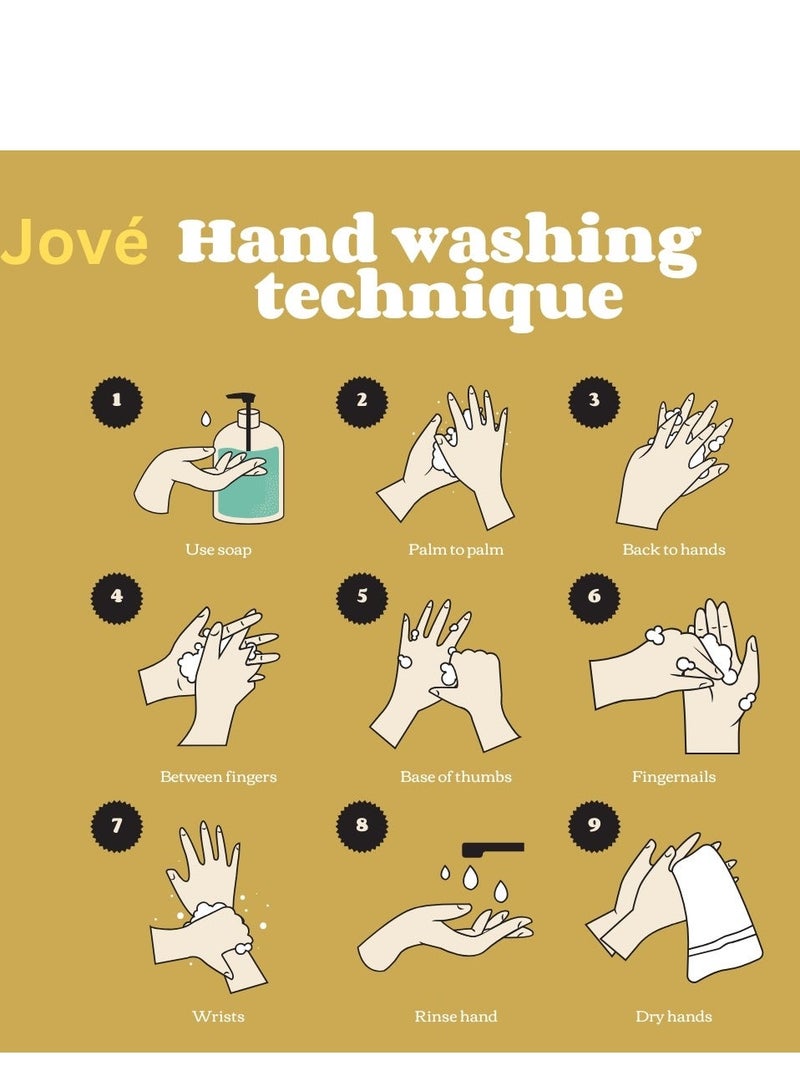 Jové Hand washing technique

1
Use soap

2
Palm to palm

3
Back to hands

4
Between fingers

5
Base of thumbs

6
Fingernails

7
Wrists

8
Rinse hand

9
Dry hands